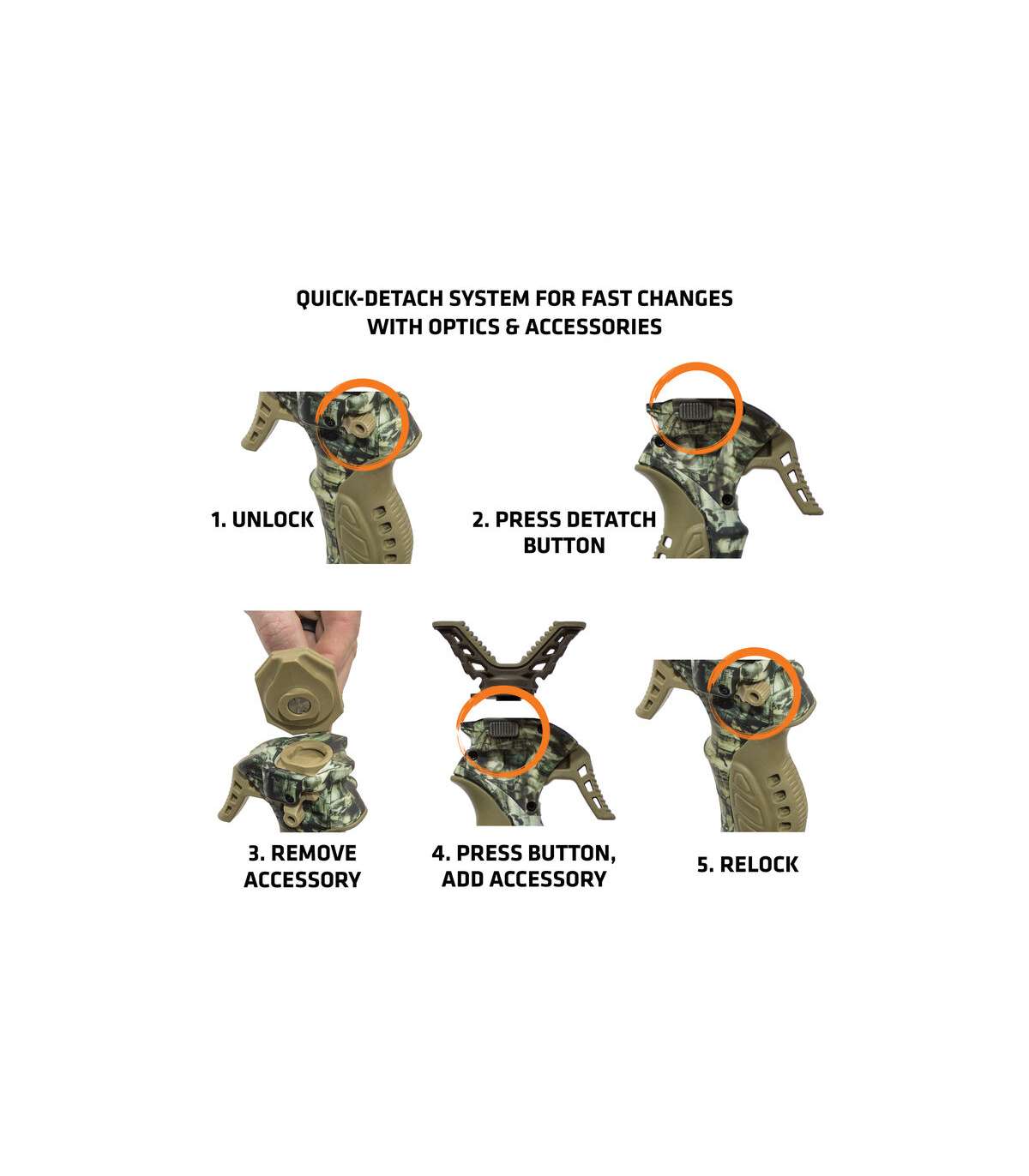 QUICK-DETACH SYSTEM FOR FAST CHANGES WITH OPTICS & ACCESSORIES

1. UNLOCK

2. PRESS DETATCH BUTTON

3. REMOVE ACCESSORY

4. PRESS BUTTON, ADD ACCESSORY

5. RELOCK